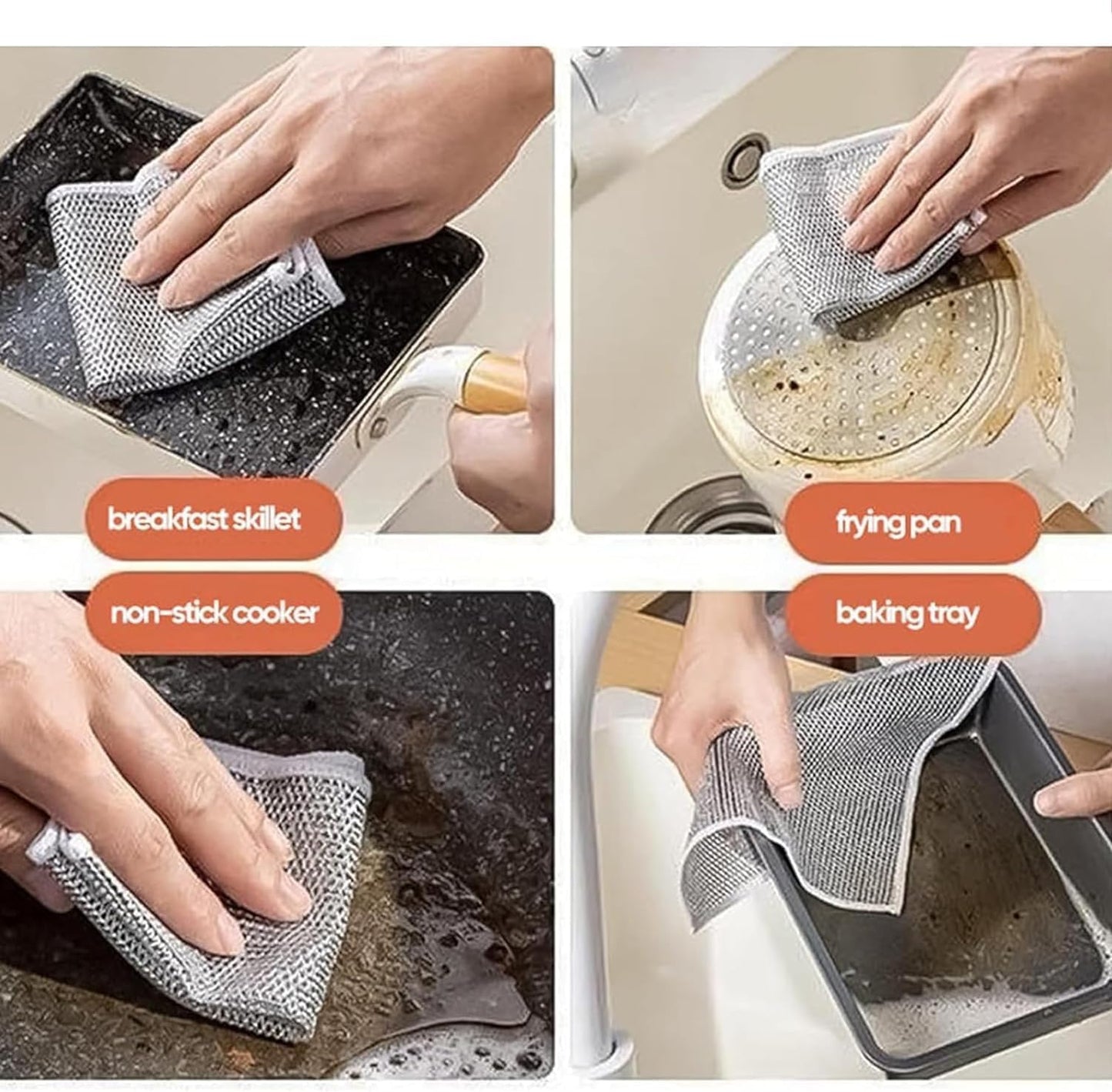 breakfast skillet

frying pan

non-stick cooker

baking tray