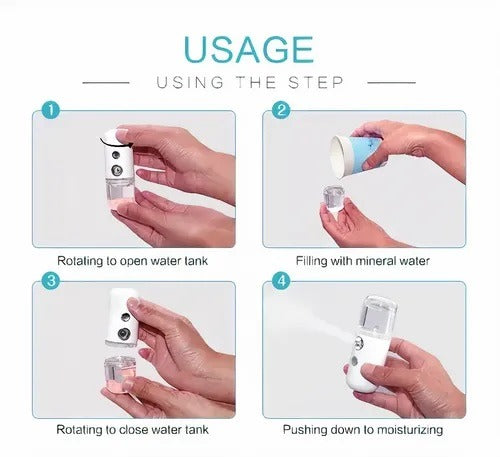 USAGE

USING THE STEP

1

Rotating to open water tank

2

Filling with mineral water

3

Rotating to close water tank

4

Pushing down to moisturizing