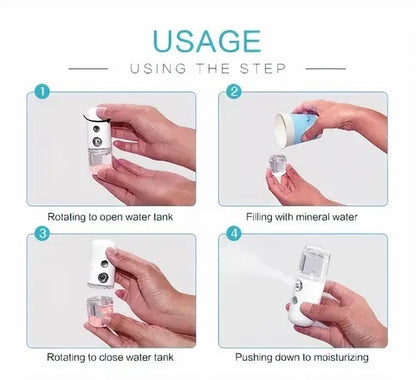 USAGE

USING THE STEP

1

Rotating to open water tank

2

Filling with mineral water

3

Rotating to close water tank

4

Pushing down to moisturizing